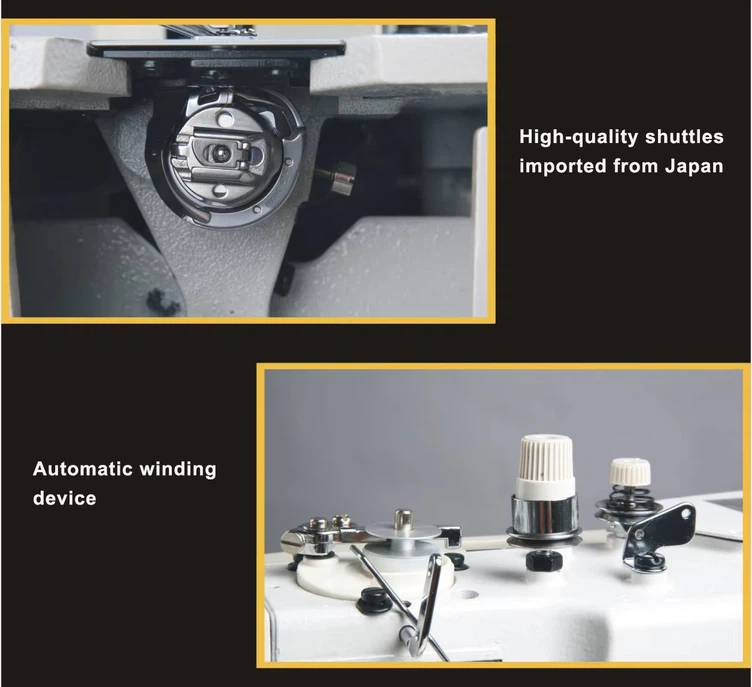 High-quality shuttles imported from Japan

Automatic winding device